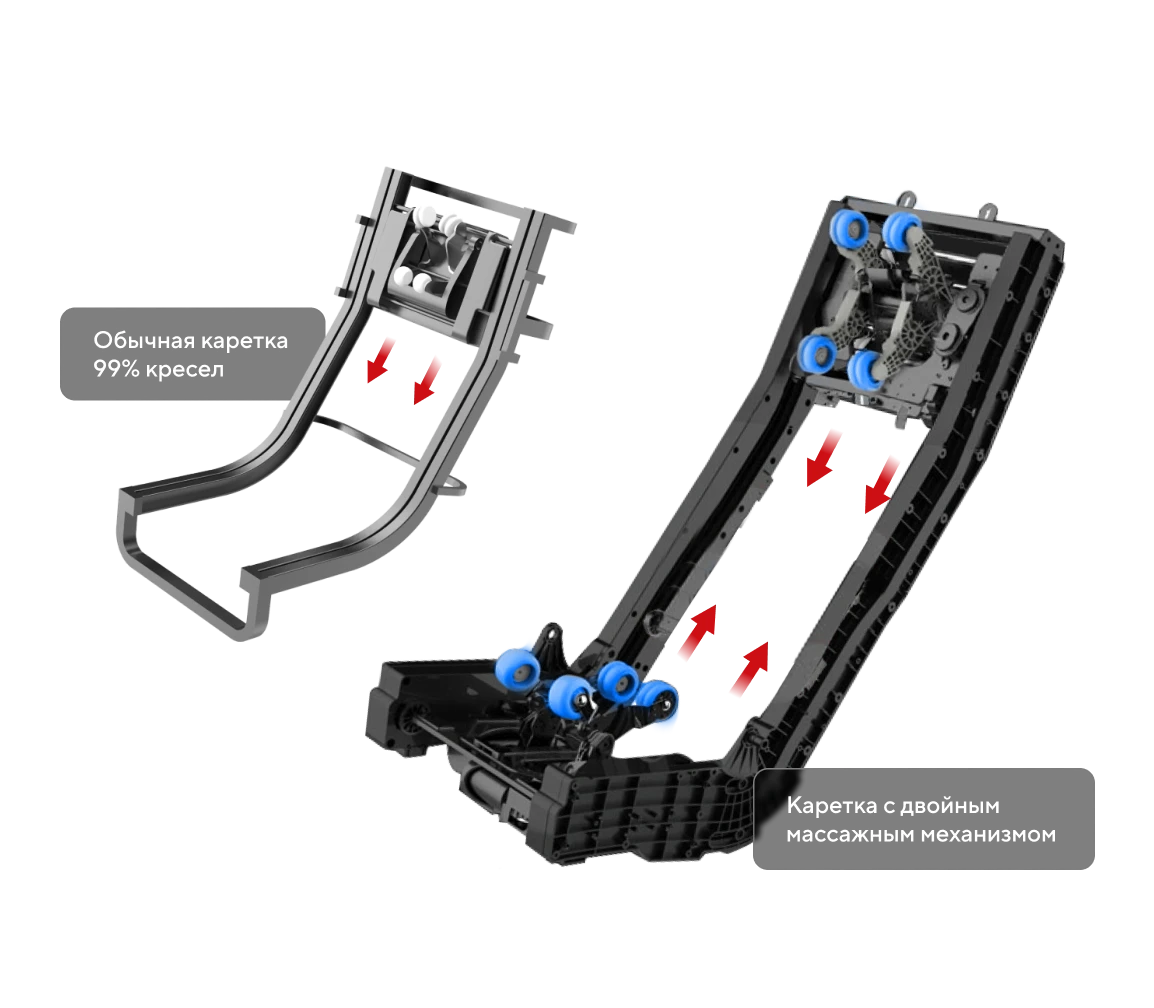 Обычная каретка
99% кресел

Каретка с двойным
массажным механизмом